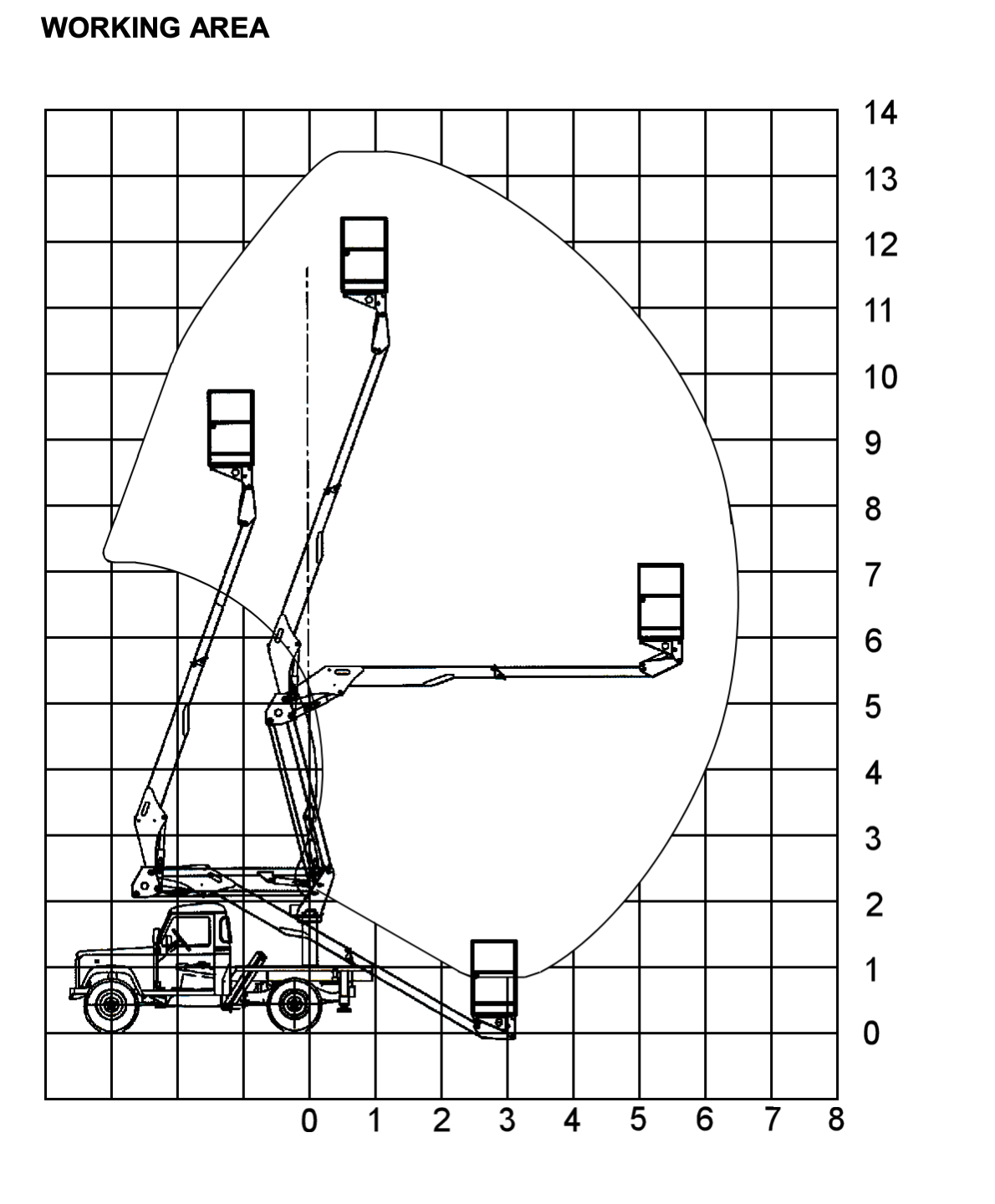 WORKING AREA

14
13
12
11
10
9
8
7
6
5
4
3
2
1
0

0 1 2 3 4 5 6 7 8